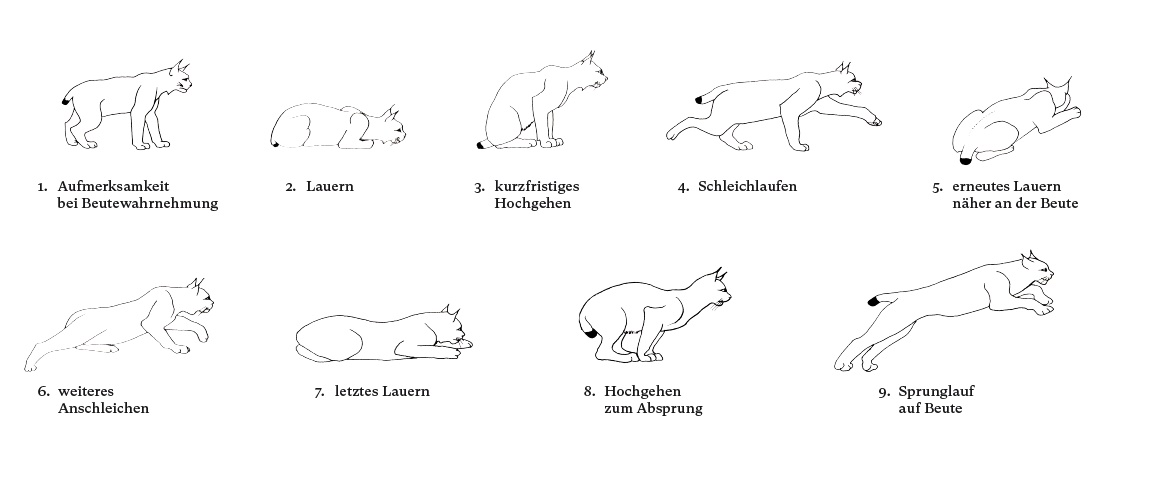 1. Aufmerksamkeit bei Beutewahrnehmung

2. Lauern

3. kurzfristiges Hochgehen

4. Schleichlaufen

5. erneutes Lauern näher an der Beute

6. weiteres Anschleichen

7. letztes Lauern

8. Hochgehen zum Absprung

9. Sprunglauf auf Beute